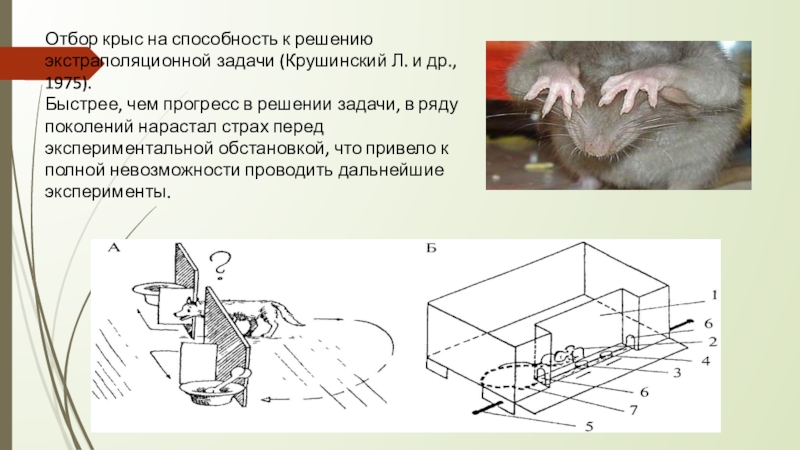 Отбор крыс на способность к решению экстраполяционной задачи (Крушинский Л. и др., 1975).
Быстрее, чем прогресс в решении задачи, в ряду поколений нарастал страх перед экспериментальной обстановкой, что привело к полной невозможности проводить дальнейшие эксперименты.

А

?

Б

1
6
2
4
3
6
7
5