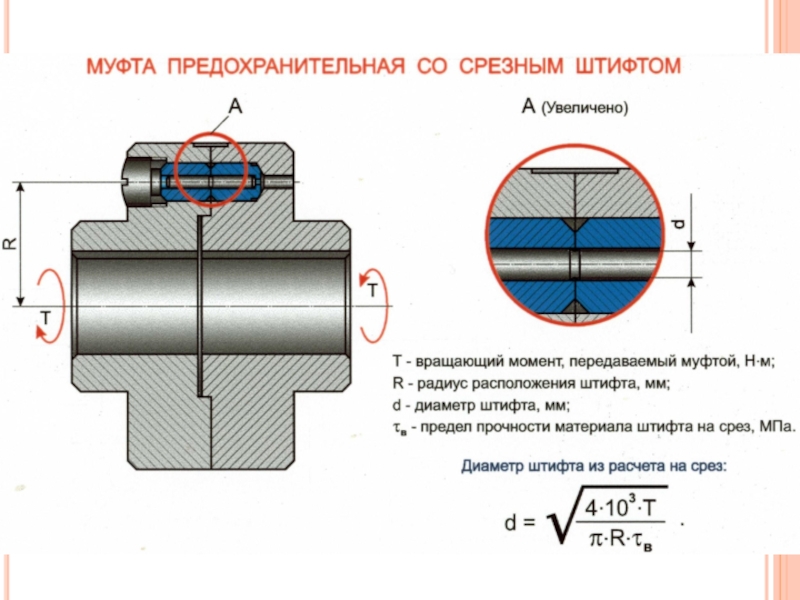 МУФТА ПРЕДОХРАНИТЕЛЬНАЯ СО СРЕЗНЫМ ШТИФТОМ

A

R

T

T

A (Увеличено)

d

T - вращающий момент, передаваемый муфтой, Н·м;
R - радиус расположения штифта, мм;
d - диаметр штифта, мм;
$\tau_в$ - предел прочности материала штифта на срез, МПа.

Диаметр штифта из расчета на срез:

$d = \sqrt{\frac{4 \cdot 10^3 \cdot T}{\pi \cdot R \cdot \tau_в}}$ .