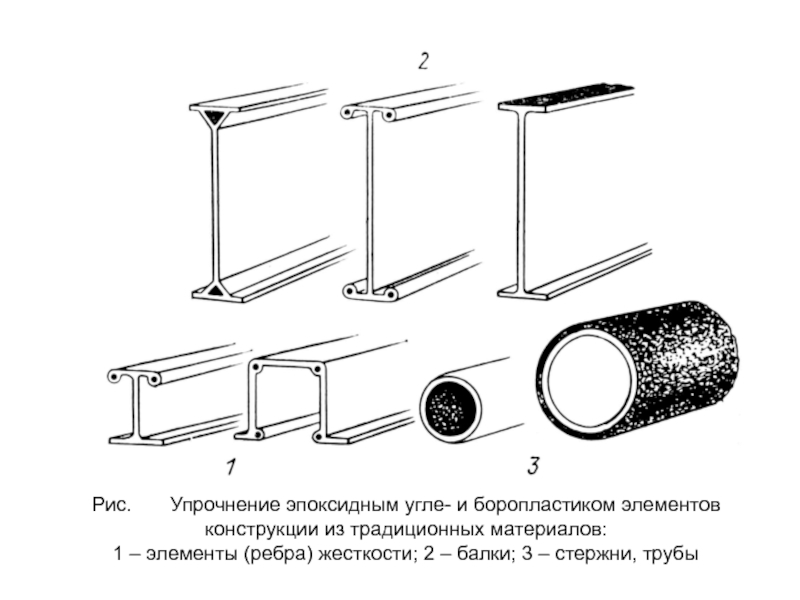 2

1

3

Рис. Упрочнение эпоксидным угле- и боропластиком элементов конструкции из традиционных материалов:
1 – элементы (ребра) жесткости; 2 – балки; 3 – стержни, трубы