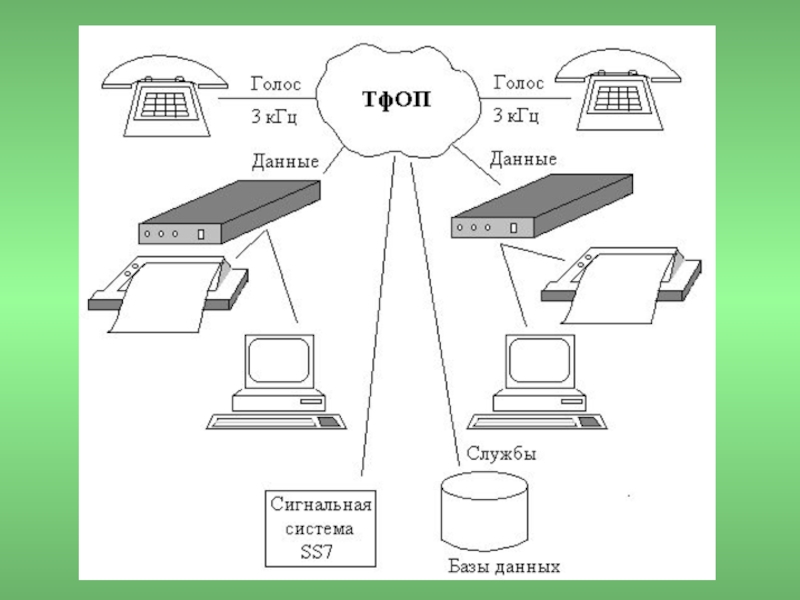 Голос
3 кГц

ТфОП

Голос
3 кГц

Данные

Данные

Службы

Сигнальная система SS7

Базы данных