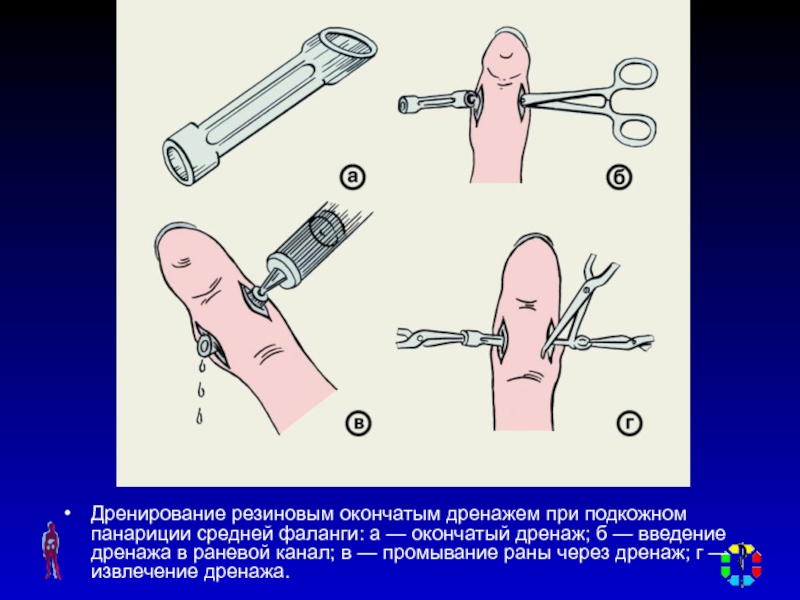 а

б

в

г

• Дренирование резиновым окончатым дренажем при подкожном панариции средней фаланги: а — окончатый дренаж; б — введение дренажа в раневой канал; в — промывание раны через дренаж; г — извлечение дренажа.