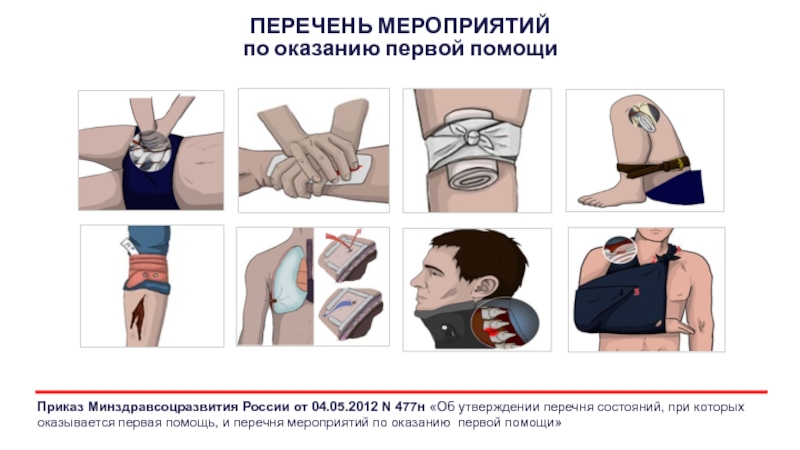 ПЕРЕЧЕНЬ МЕРОПРИЯТИЙ
по оказанию первой помощи

Приказ Минздравсоцразвития России от 04.05.2012 N 477н «Об утверждении перечня состояний, при которых оказывается первая помощь, и перечня мероприятий по оказанию первой помощи»