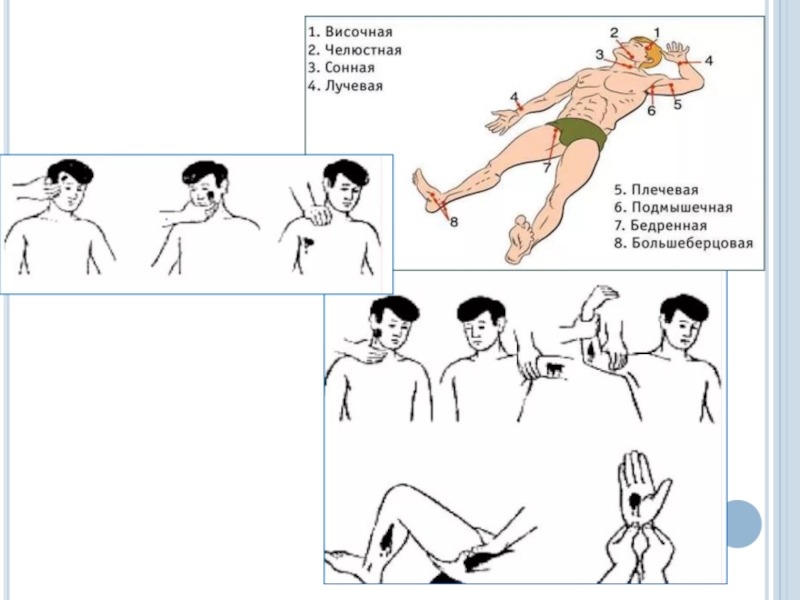 1. Височная
2. Челюстная
3. Сонная
4. Лучевая

2 1
3 4
4 5
6
7
8

5. Плечевая
6. Подмышечная
7. Бедренная
8. Большеберцовая