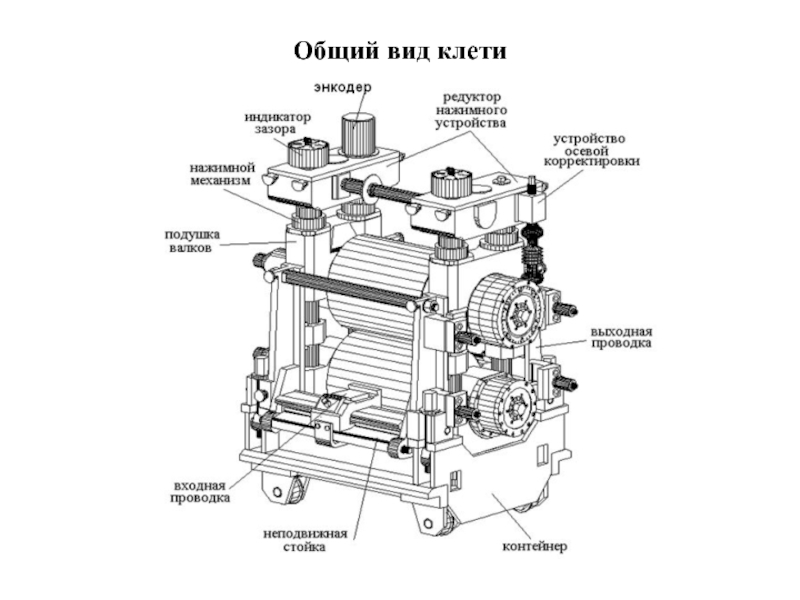 Общий вид клети

энкодер

индикатор зазора

редуктор нажимного устройства

устройство осевой корректировки

нажимной механизм

подушка валков

выходная проводка

входная проводка

неподвижная стойка

контейнер