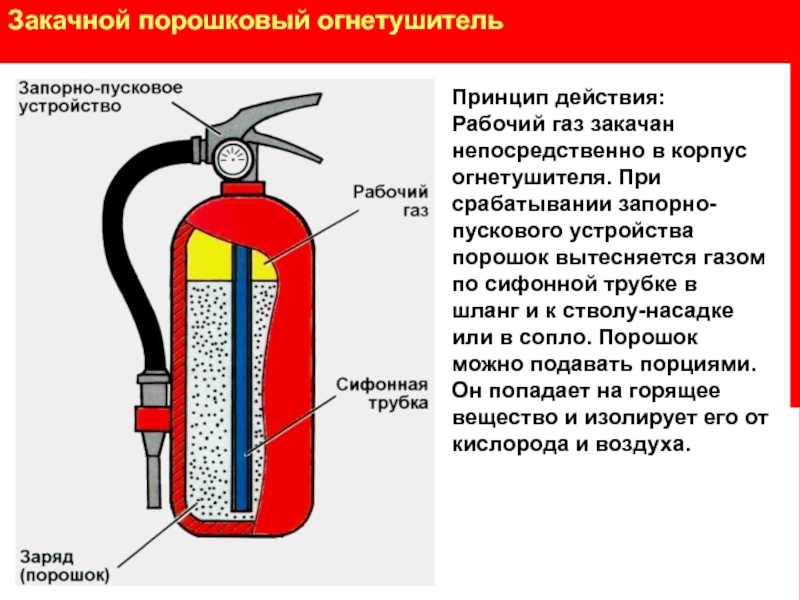 Закачной порошковый огнетушитель

Запорно-пусковое устройство

Рабочий газ

Сифонная трубка

Заряд (порошок)

Принцип действия: Рабочий газ закачан непосредственно в корпус огнетушителя. При срабатывании запорно-пускового устройства порошок вытесняется газом по сифонной трубке в шланг и к стволу-насадке или в сопло. Порошок можно подавать порциями. Он попадает на горящее вещество и изолирует его от кислорода и воздуха.