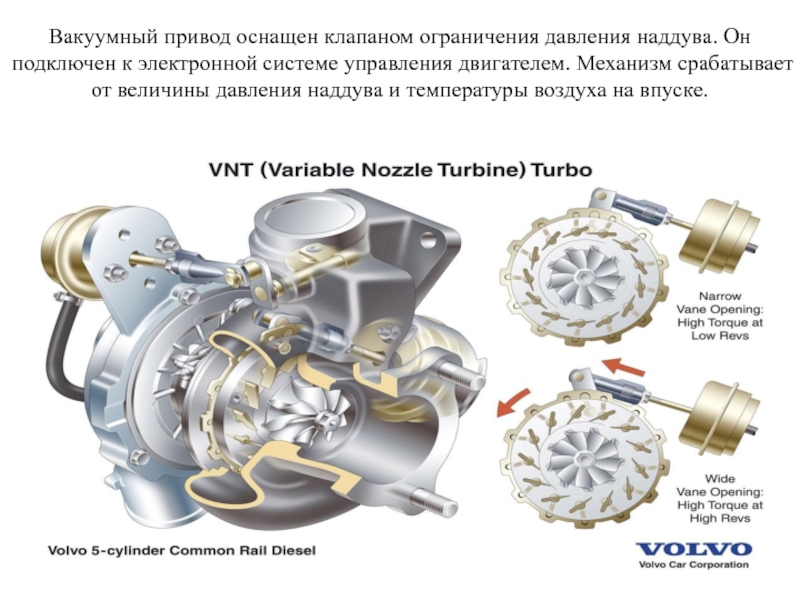 Вакуумный привод оснащен клапаном ограничения давления наддува. Он подключен к электронной системе управления двигателем. Механизм срабатывает от величины давления наддува и температуры воздуха на впуске.

VNT (Variable Nozzle Turbine) Turbo

Narrow Vane Opening: High Torque at Low Revs

Wide Vane Opening: High Torque at High Revs

Volvo 5-cylinder Common Rail Diesel

VOLVO
Volvo Car Corporation