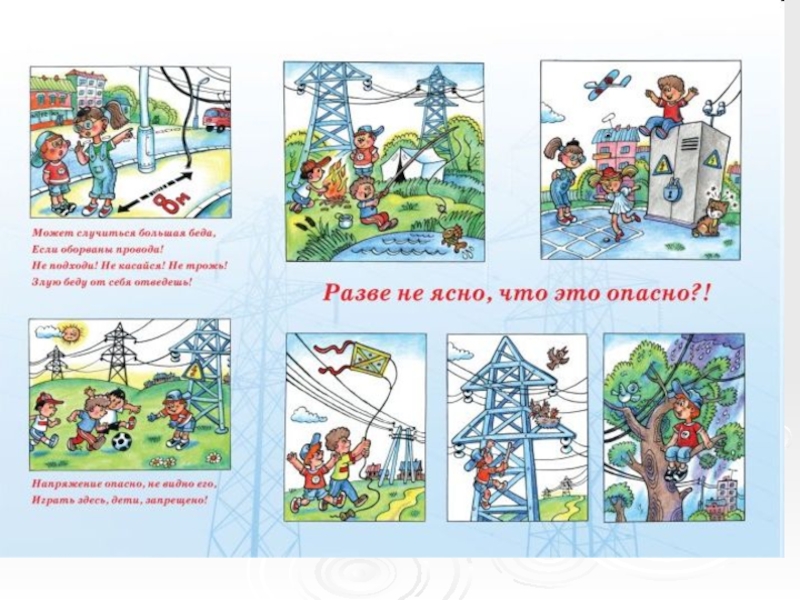 8м

Может случиться большая беда,
Если оборваны провода!
Не подходи! Не касайся! Не трожь!
Злую беду от себя отведешь!

Разве не ясно, что это опасно?!

Напряжение опасно, не видно его,
Играть здесь, дети, запрещено!