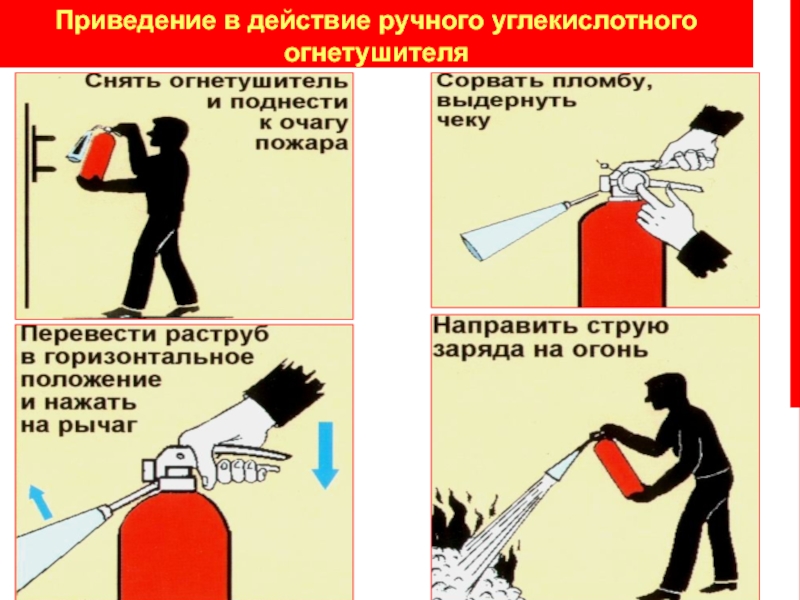 Приведение в действие ручного углекислотного огнетушителя

Снять огнетушитель и поднести к очагу пожара

Сорвать пломбу, выдернуть чеку

Перевести раструб в горизонтальное положение и нажать на рычаг

Направить струю заряда на огонь