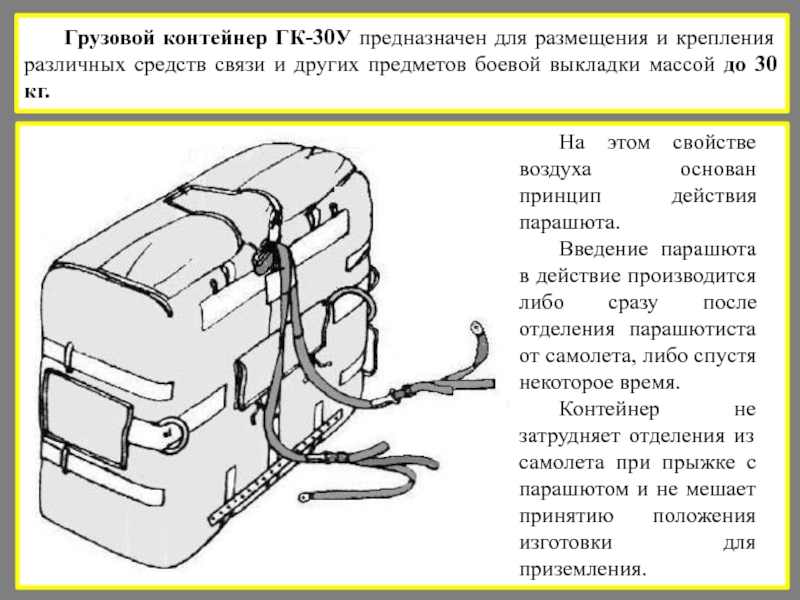 Грузовой контейнер ГК-30У предназначен для размещения и крепления различных средств связи и других предметов боевой выкладки массой до 30 кг.

На этом свойстве воздуха основан принцип действия парашюта.

Введение парашюта в действие производится либо сразу после отделения парашютиста от самолета, либо спустя некоторое время.

Контейнер не затрудняет отделения из самолета при прыжке с парашютом и не мешает принятию положения изготовки для приземления.