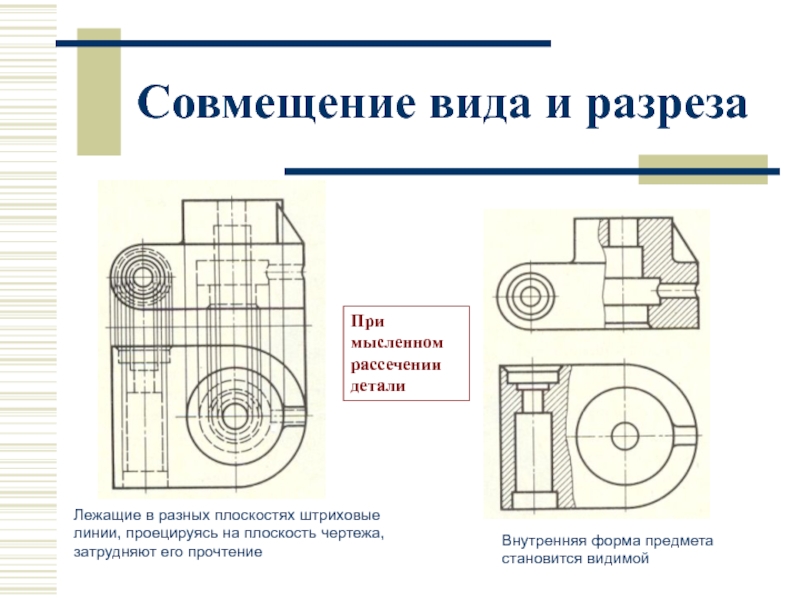 Совмещение вида и разреза

При мысленном рассечении детали

Лежащие в разных плоскостях штриховые линии, проецируясь на плоскость чертежа, затрудняют его прочтение

Внутренняя форма предмета становится видимой