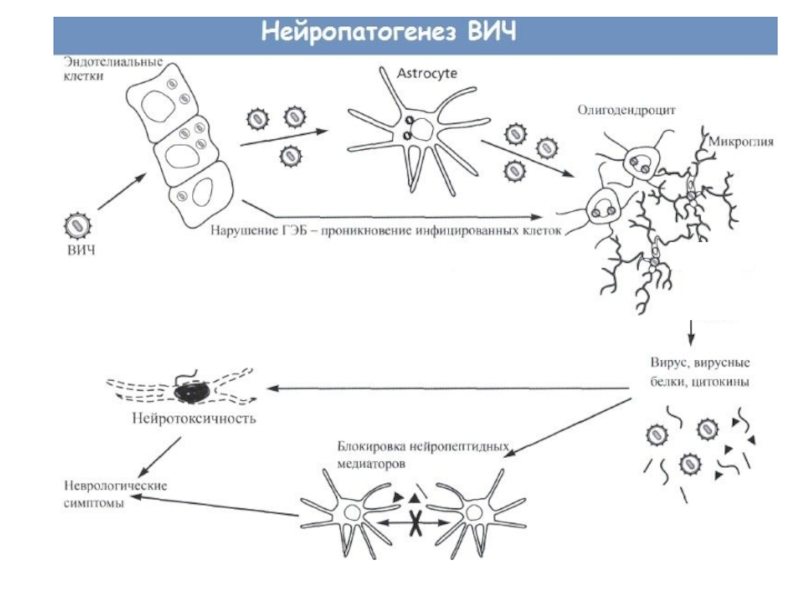 Нейропатогенез ВИЧ

Эндотелиальные клетки

Astrocyte

Олигодендроцит

Микроглия

ВИЧ

Нарушение ГЭБ – проникновение инфицированных клеток

Вирус, вирусные белки, цитокины

Нейротоксичность

Блокировка нейропептидных медиаторов

Неврологические симптомы