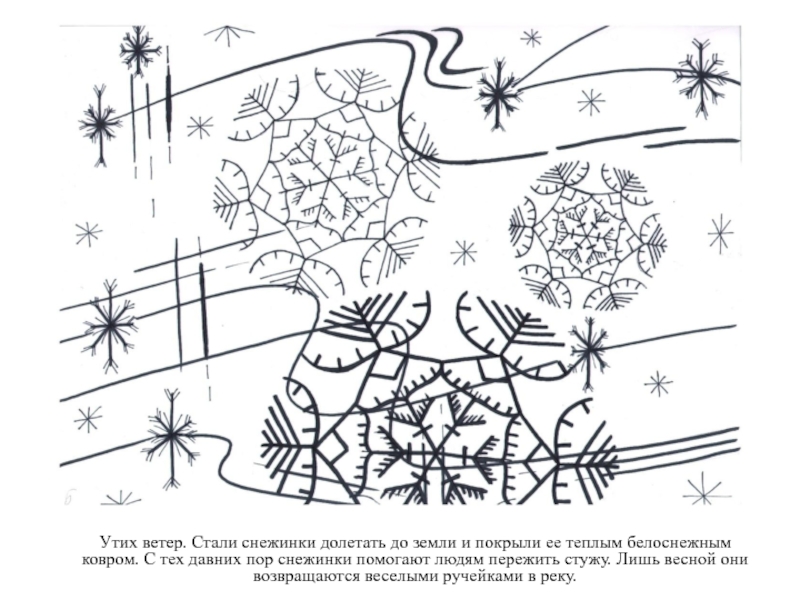 б

Утих ветер. Стали снежинки долетать до земли и покрыли ее теплым белоснежным ковром. С тех давних пор снежинки помогают людям пережить стужу. Лишь весной они возвращаются веселыми ручейками в реку.