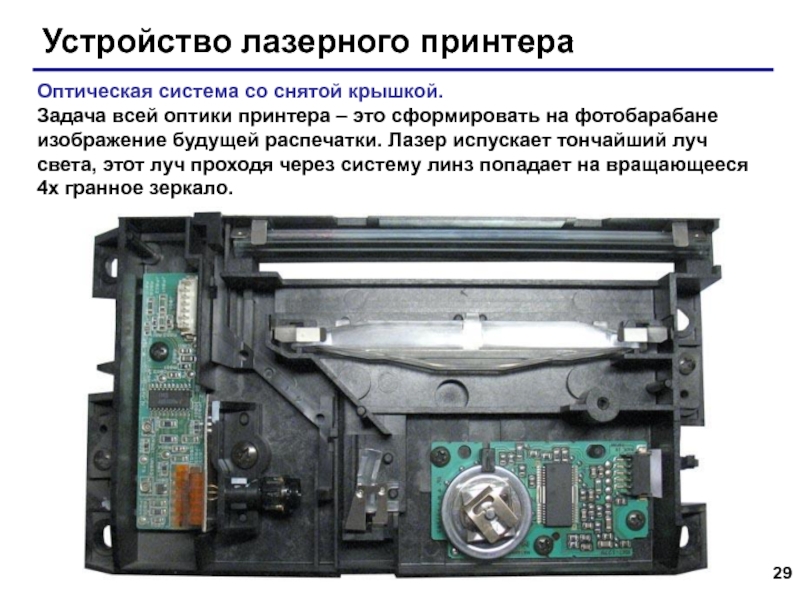 Устройство лазерного принтера

Оптическая система со снятой крышкой.
Задача всей оптики принтера – это сформировать на фотобарабане изображение будущей распечатки. Лазер испускает тончайший луч света, этот луч проходя через систему линз попадает на вращающееся 4х гранное зеркало.

29