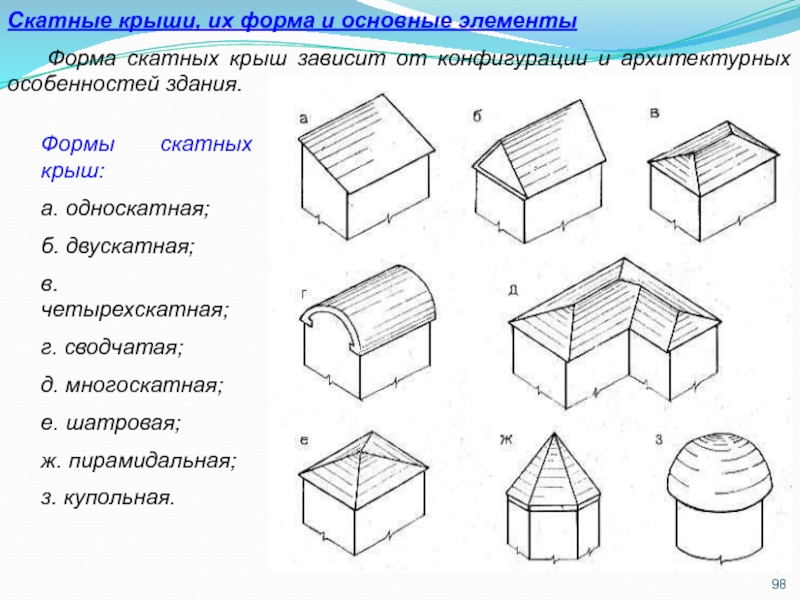 Скатные крыши, их форма и основные элементы

Форма скатных крыш зависит от конфигурации и архитектурных особенностей здания.

Формы скатных крыш:

а. односкатная;

б. двускатная;

в. четырехскатная;

г. сводчатая;

д. многоскатная;

е. шатровая;

ж. пирамидальная;

з. купольная.

а

б

в

г

д

е

ж

з

98