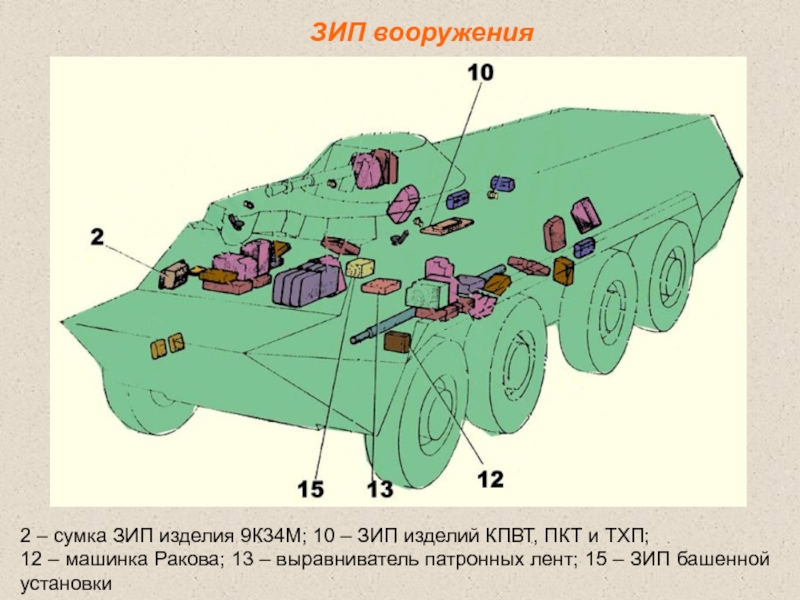 ЗИП вооружения

10

2

15

13

12

2 – сумка ЗИП изделия 9К34М; 10 – ЗИП изделий КПВТ, ПКТ и ТХП;
12 – машинка Ракова; 13 – выравниватель патронных лент; 15 – ЗИП башенной установки