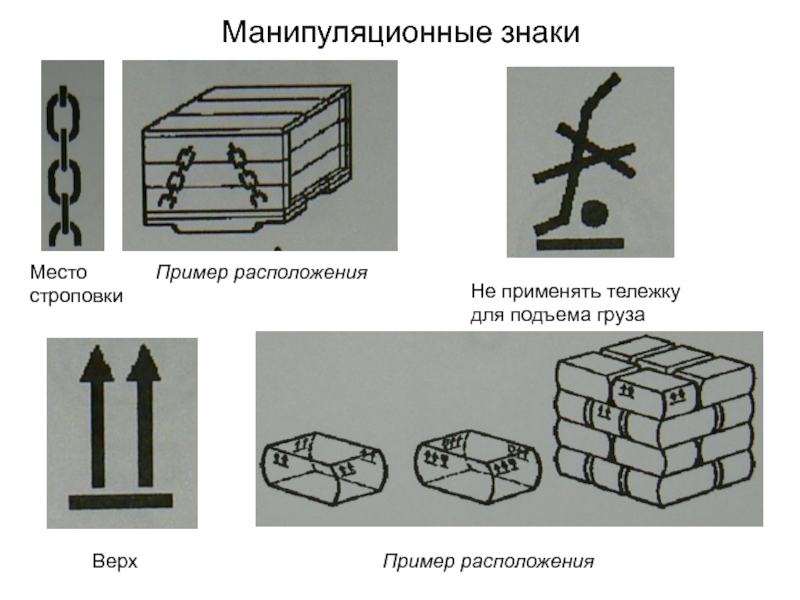 Манипуляционные знаки

Место строповки

Пример расположения

Не применять тележку для подъема груза

Верх

Пример расположения