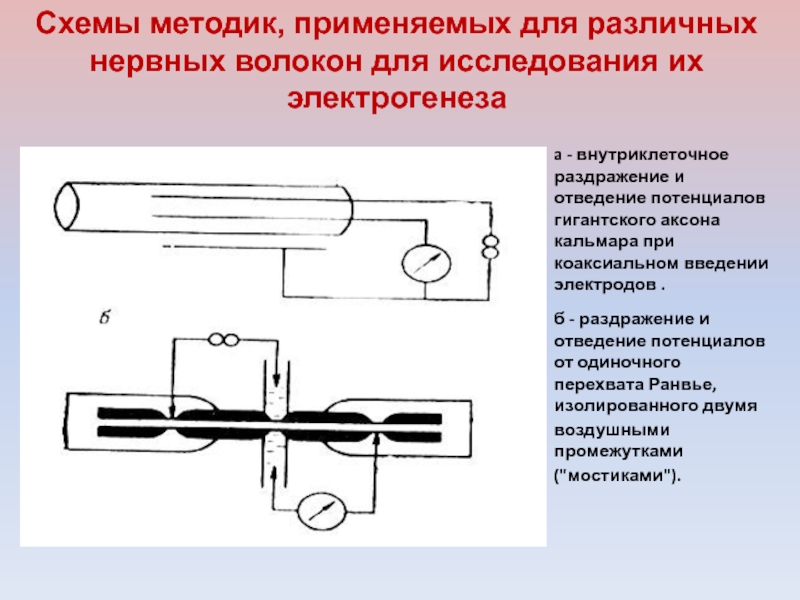 Схемы методик, применяемых для различных нервных волокон для исследования их электрогенеза

б

а - внутриклеточное раздражение и отведение потенциалов гигантского аксона кальмара при коаксиальном введении электродов .

б - раздражение и отведение потенциалов от одиночного перехвата Ранвье, изолированного двумя воздушными промежутками ("мостиками").