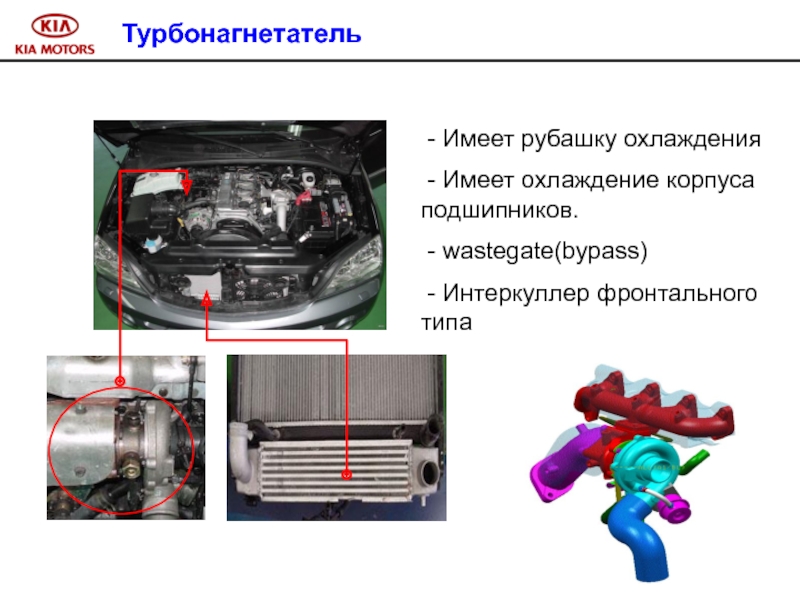 KIA
KIA MOTORS
Турбонагнетатель

- Имеет рубашку охлаждения

- Имеет охлаждение корпуса подшипников.

- wastegate(bypass)

- Интеркуллер фронтального типа