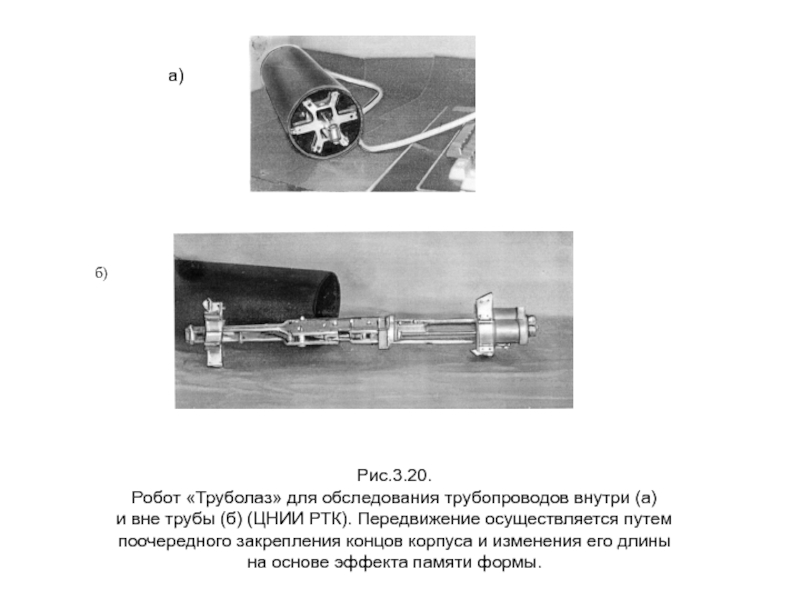 а)

б)

Рис.3.20.
Робот «Труболаз» для обследования трубопроводов внутри (а) и вне трубы (б) (ЦНИИ РТК). Передвижение осуществляется путем поочередного закрепления концов корпуса и изменения его длины на основе эффекта памяти формы.