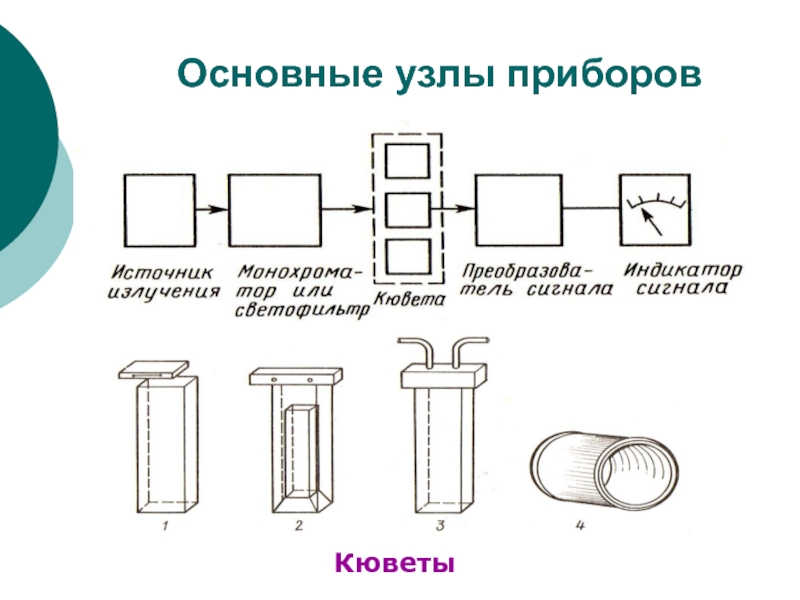 Основные узлы приборов

Источник излучения

Монохроматор или светофильтр

Кювета

Преобразователь сигнала

Индикатор сигнала

1

2

3

4

Кюветы