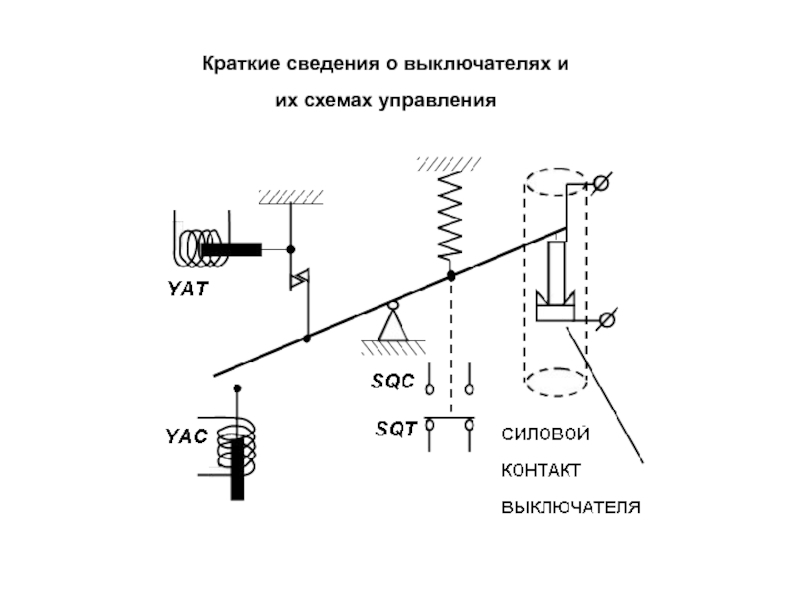 Краткие сведения о выключателях и их схемах управления

YAT

SQC

SQT

YAC

СИЛОВОЙ КОНТАКТ ВЫКЛЮЧАТЕЛЯ