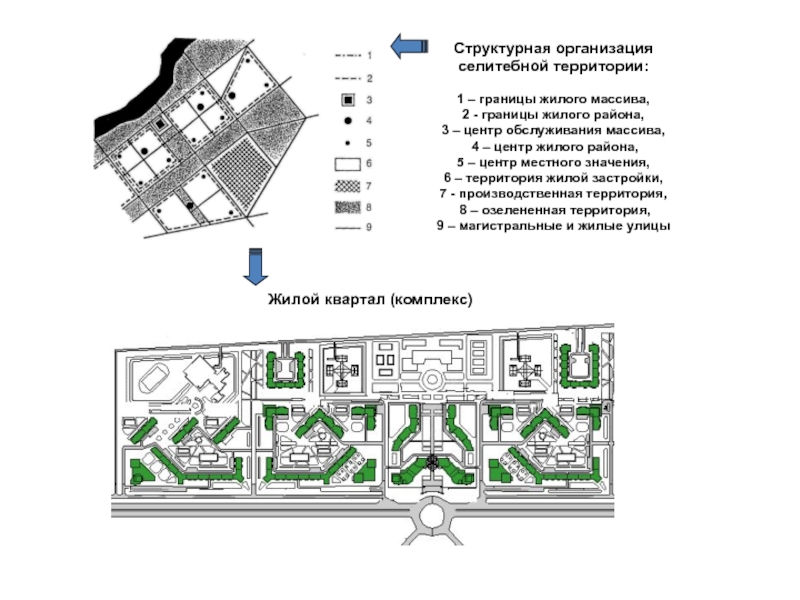 1
2
3
4
5
6
7
8
9

Структурная организация селитебной территории:

1 – границы жилого массива,
2 - границы жилого района,
3 – центр обслуживания массива,
4 – центр жилого района,
5 – центр местного значения,
6 – территория жилой застройки,
7 - производственная территория,
8 – озелененная территория,
9 – магистральные и жилые улицы

Жилой квартал (комплекс)