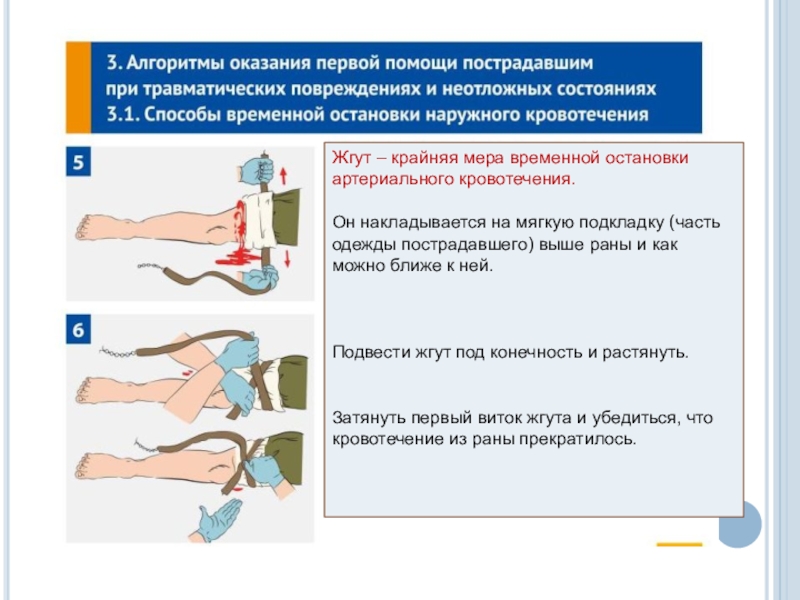 3. Алгоритмы оказания первой помощи пострадавшим при травматических повреждениях и неотложных состояниях
3.1. Способы временной остановки наружного кровотечения

5

6

Жгут – крайняя мера временной остановки артериального кровотечения.

Он накладывается на мягкую подкладку (часть одежды пострадавшего) выше раны и как можно ближе к ней.

Подвести жгут под конечность и растянуть.

Затянуть первый виток жгута и убедиться, что кровотечение из раны прекратилось.