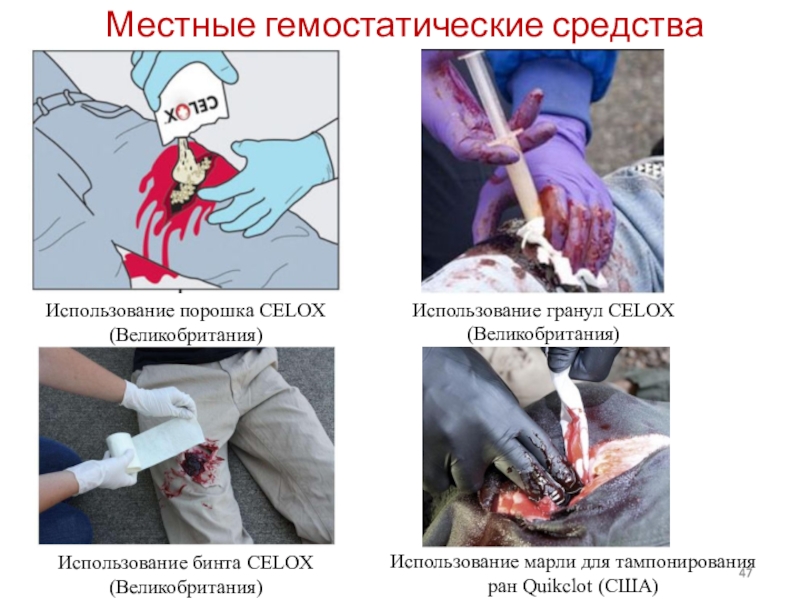 Местные гемостатические средства

CELOX

Использование порошка CELOX (Великобритания)

Использование гранул CELOX (Великобритания)

Использование бинта CELOX (Великобритания)

Использование марли для тампонирования ран Quikclot (США)

47