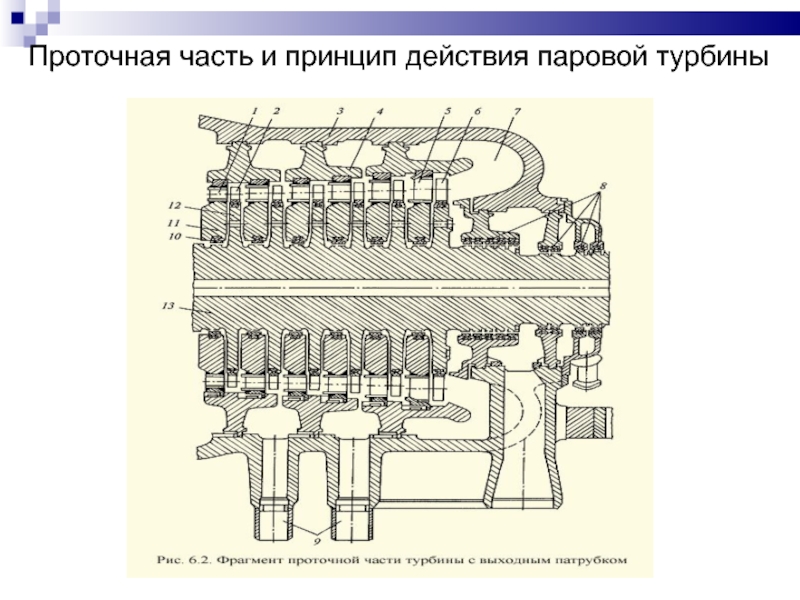 Проточная часть и принцип действия паровой турбины

1 2 3 4 5 6 7

8

12

11

10

13

9

Рис. 6.2. Фрагмент проточной части турбины с выходным патрубком