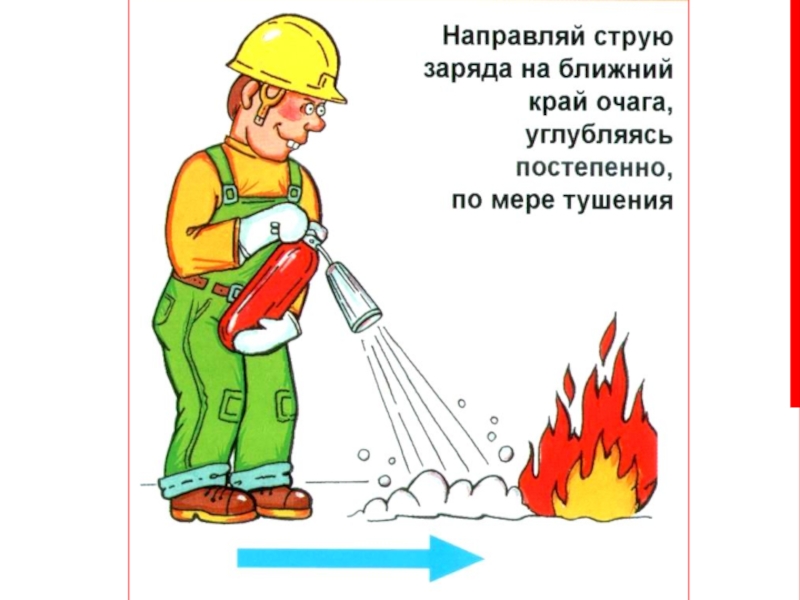 Направляй струю заряда на ближний край очага, углубляясь постепенно, по мере тушения