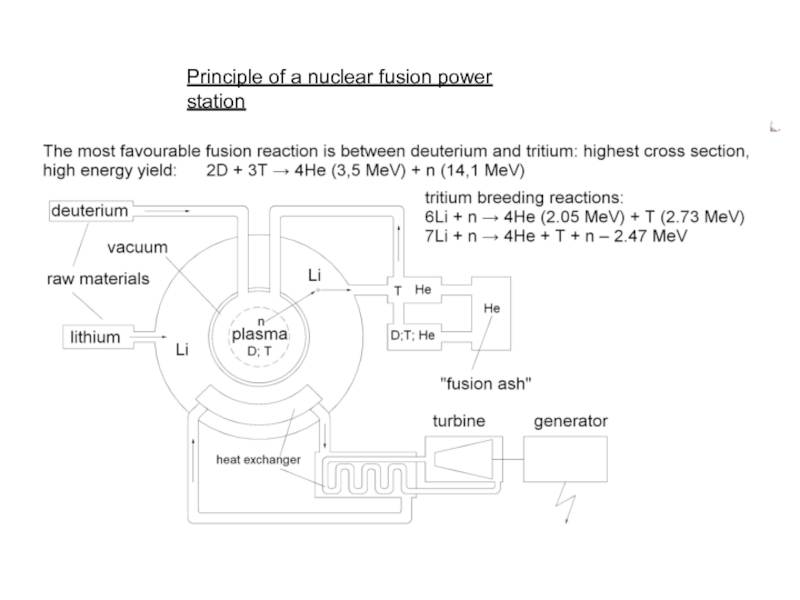 Principle of a nuclear fusion power station

The most favourable fusion reaction is between deuterium and tritium: highest cross section, high energy yield: 2D + 3T → 4He (3,5 MeV) + n (14,1 MeV)

tritium breeding reactions:
6Li + n → 4He (2.05 MeV) + T (2.73 MeV)
7Li + n → 4He + T + n – 2.47 MeV

deuterium
vacuum
raw materials
lithium
Li
Li
n
plasma
D; T
T He
He
D;T; He
"fusion ash"
turbine
generator
heat exchanger