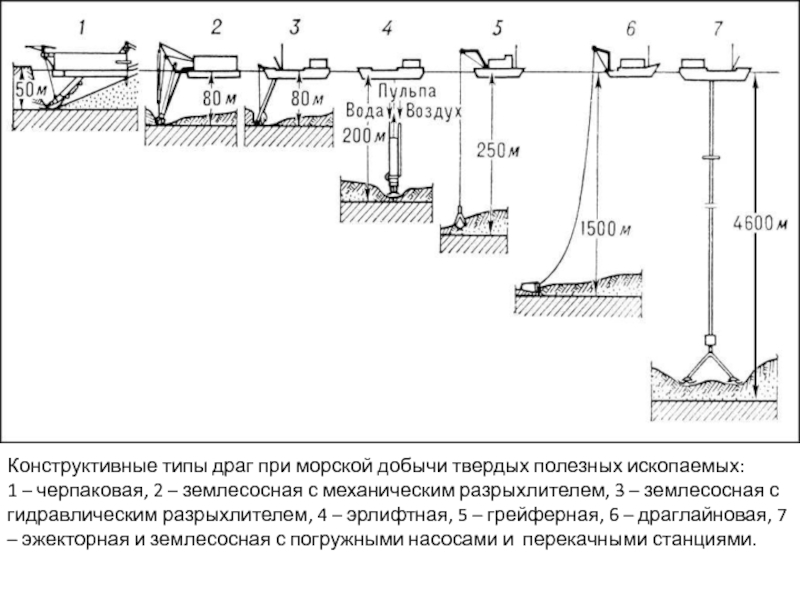 1 2 3 4 5 6 7

50 м

80 м

80 м

Пульпа

Вода

Воздух

200 м

250 м

1500 м

4600 м

Конструктивные типы драг при морской добычи твердых полезных ископаемых:
1 – черпаковая, 2 – землесосная с механическим разрыхлителем, 3 – землесосная с гидравлическим разрыхлителем, 4 – эрлифтная, 5 – грейферная, 6 – драглайновая, 7 – эжекторная и землесосная с погружными насосами и перекачными станциями.