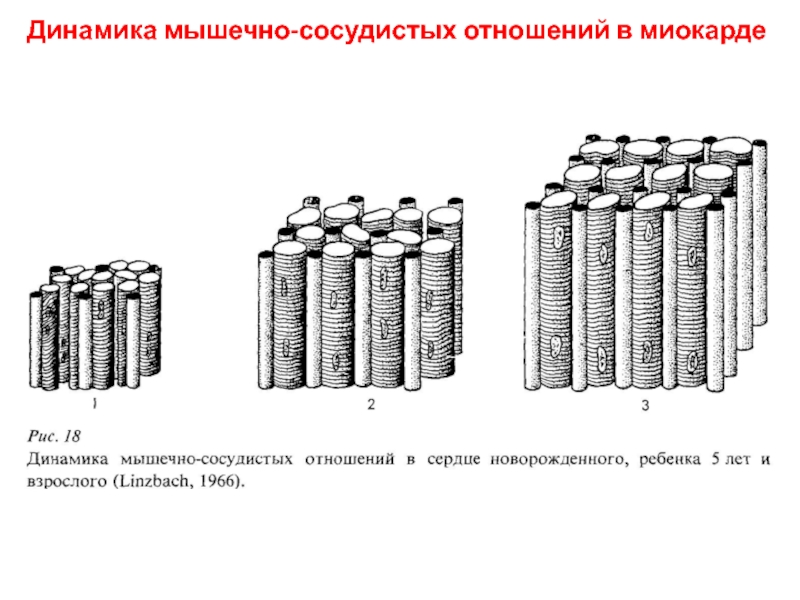 Динамика мышечно-сосудистых отношений в миокарде

1

2

3

Рис. 18
Динамика мышечно-сосудистых отношений в сердце новорожденного, ребенка 5 лет и взрослого (Linzbach, 1966).