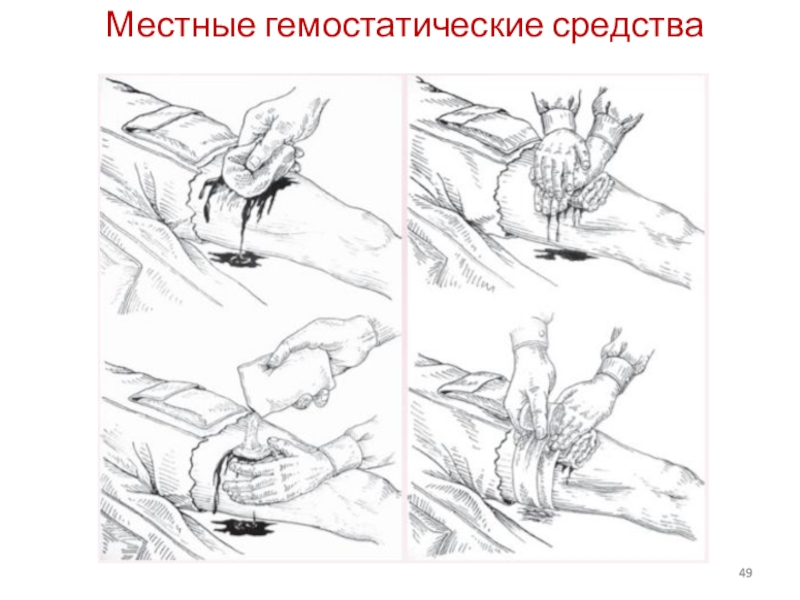 Местные гемостатические средства

49