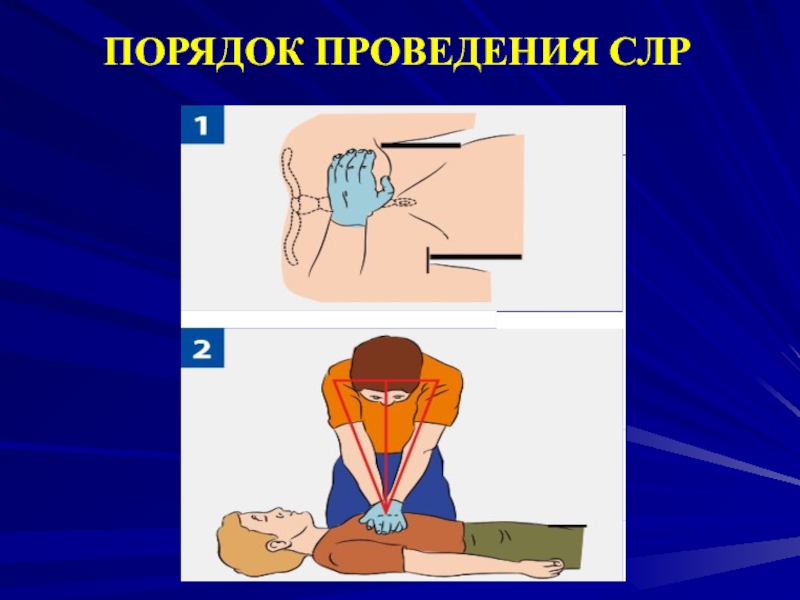 ПОРЯДОК ПРОВЕДЕНИЯ СЛР

1

2