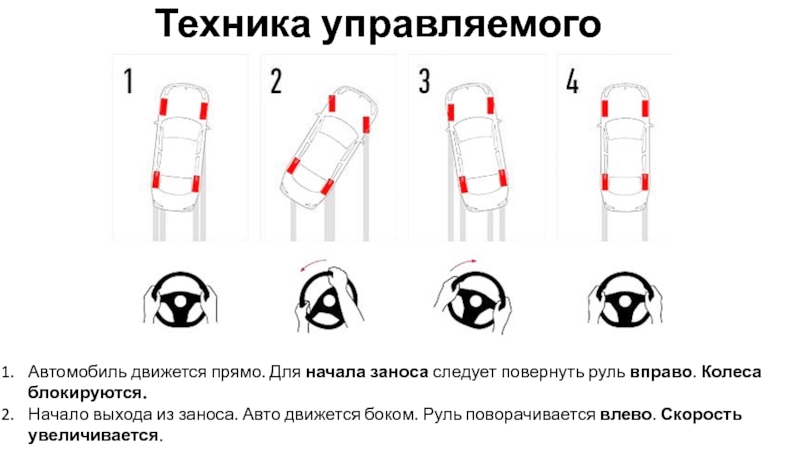 Техника управляемого

1

2

3

4

1. Автомобиль движется прямо. Для начала заноса следует повернуть руль вправо. Колеса блокируются.
2. Начало выхода из заноса. Авто движется боком. Руль поворачивается влево. Скорость увеличивается.