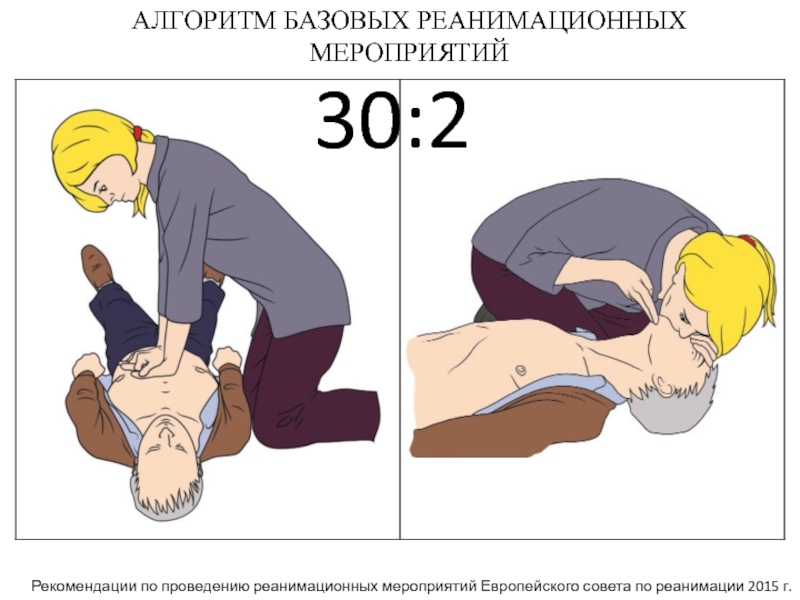 АЛГОРИТМ БАЗОВЫХ РЕАНИМАЦИОННЫХ МЕРОПРИЯТИЙ

30:2

Рекомендации по проведению реанимационных мероприятий Европейского совета по реанимации 2015 г.