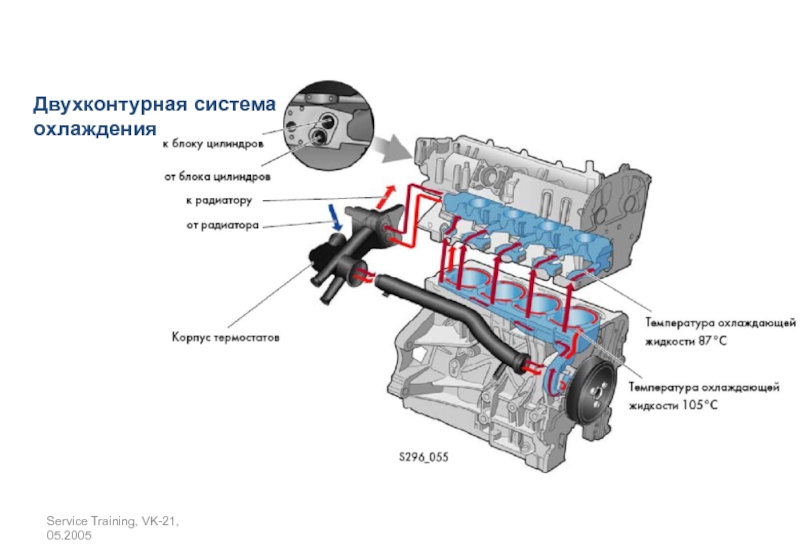 Двухконтурная система охлаждения

к блоку цилиндров

от блока цилиндров

к радиатору

от радиатора

Корпус термостатов

Температура охлаждающей жидкости 87°C

Температура охлаждающей жидкости 105°C

S296_055

Service Training, VK-21, 05.2005