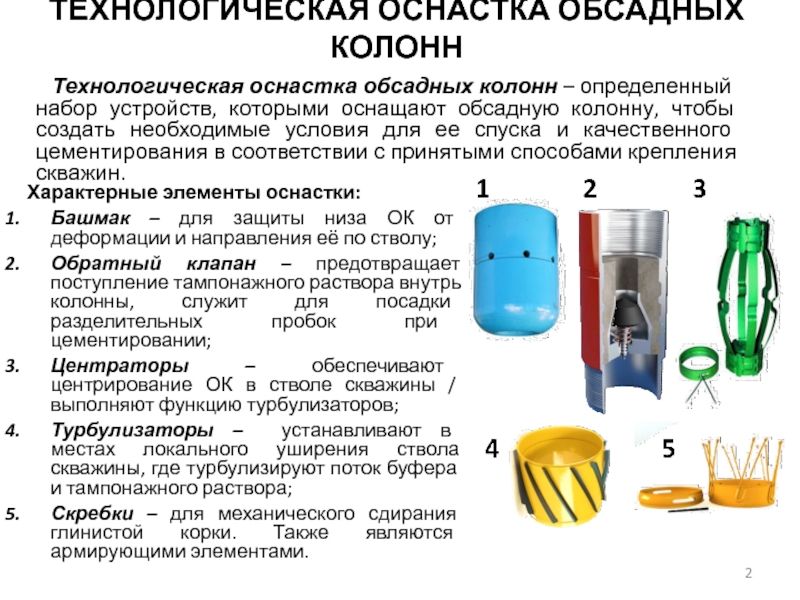 ТЕХНОЛОГИЧЕСКАЯ ОСНАСТКА ОБСАДНЫХ КОЛОНН

Технологическая оснастка обсадных колонн – определенный набор устройств, которыми оснащают обсадную колонну, чтобы создать необходимые условия для ее спуска и качественного цементирования в соответствии с принятыми способами крепления скважин.

Характерные элементы оснастки:

1. Башмак – для защиты низа ОК от деформации и направления её по стволу;
2. Обратный клапан – предотвращает поступление тампонажного раствора внутрь колонны, служит для посадки разделительных пробок при цементировании;
3. Центраторы – обеспечивают центрирование ОК в стволе скважины / выполняют функцию турбулизаторов;
4. Турбулизаторы – устанавливают в местах локального уширения ствола скважины, где турбулизируют поток буфера и тампонажного раствора;
5. Скребки – для механического сдирания глинистой корки. Также являются армирующими элементами.

1 2 3

4 5

2