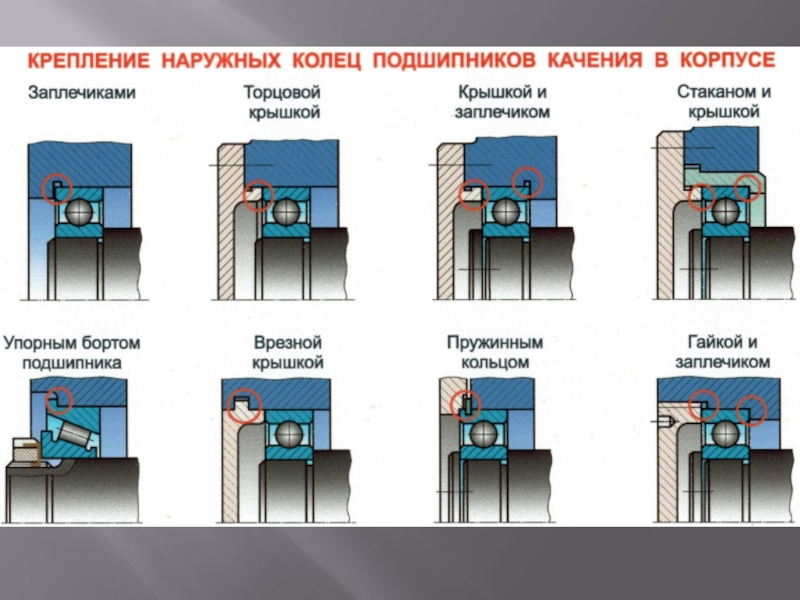 КРЕПЛЕНИЕ НАРУЖНЫХ КОЛЕЦ ПОДШИПНИКОВ КАЧЕНИЯ В КОРПУСЕ

Заплечиками

Торцовой крышкой

Крышкой и заплечиком

Стаканом и крышкой

Упорным бортом подшипника

Врезной крышкой

Пружинным кольцом

Гайкой и заплечиком