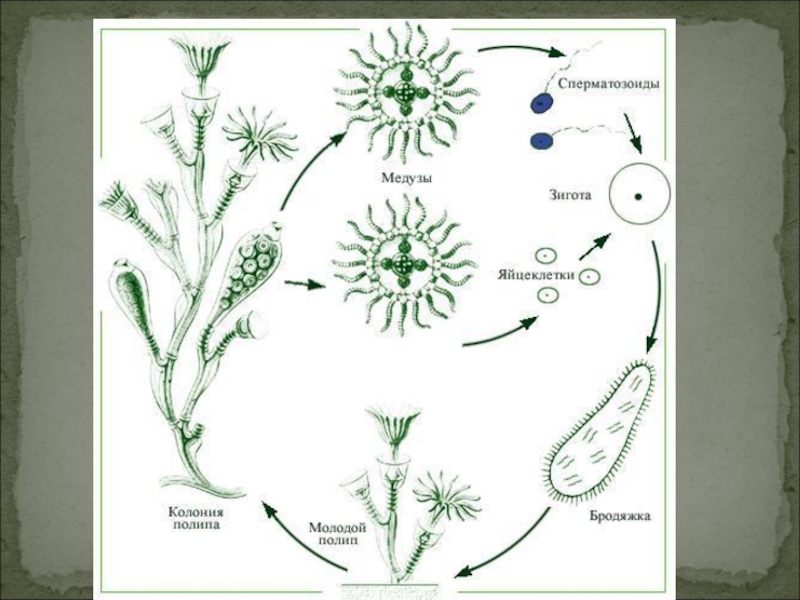 Сперматозоиды

Медузы

Зигота

Яйцеклетки

Бродяжка

Колония полипа

Молодой полип