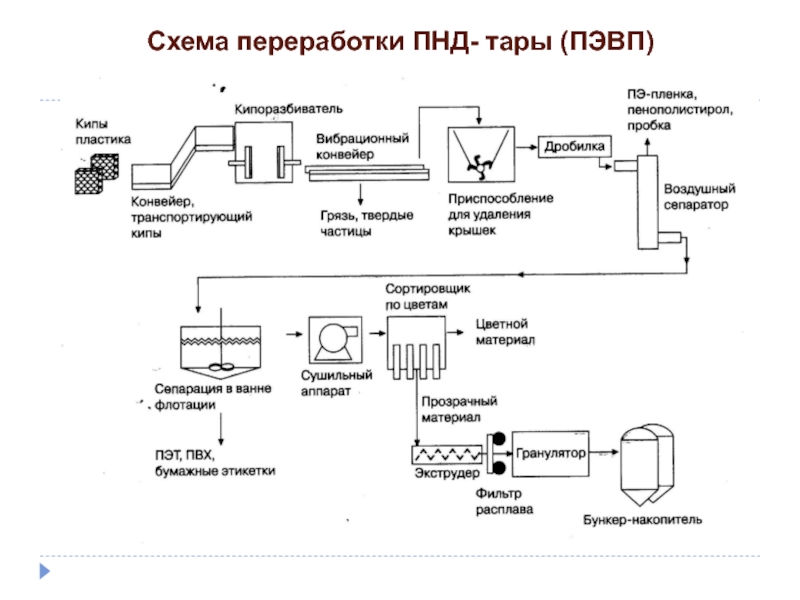 Схема переработки ПНД- тары (ПЭВП)

Кипы пластика

Конвейер, транспортирующий кипы

Кипоразбиватель

Вибрационный конвейер

Грязь, твердые частицы

Приспособление для удаления крышек

Дробилка

ПЭ-пленка, пенополистирол, пробка

Воздушный сепаратор

Сепарация в ванне флотации

ПЭТ, ПВХ, бумажные этикетки

Сушильный аппарат

Сортировщик по цветам

Цветной материал

Прозрачный материал

Экструдер

Фильтр расплава

Гранулятор

Бункер-накопитель