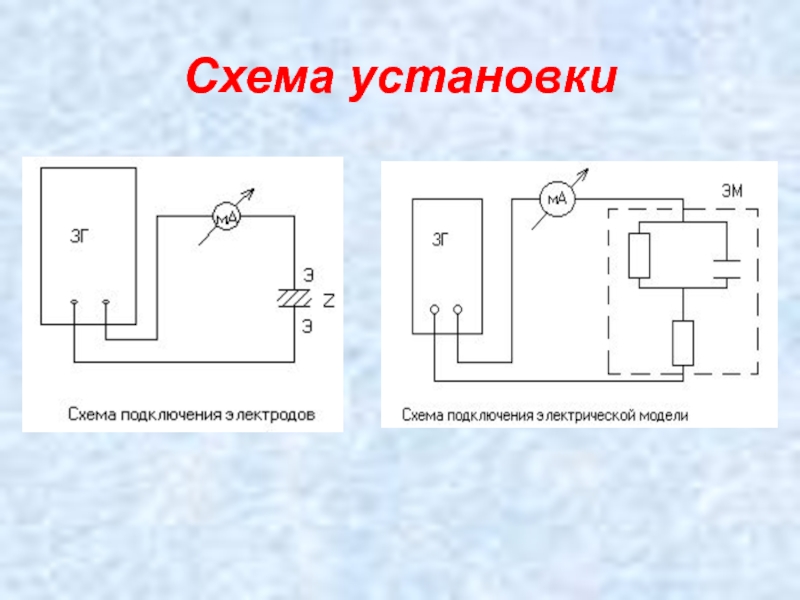 Схема установки

ЗГ

мА

Э

Z

Э

Схема подключения электродов

ЗГ

мА

ЭМ

Схема подключения электрической модели