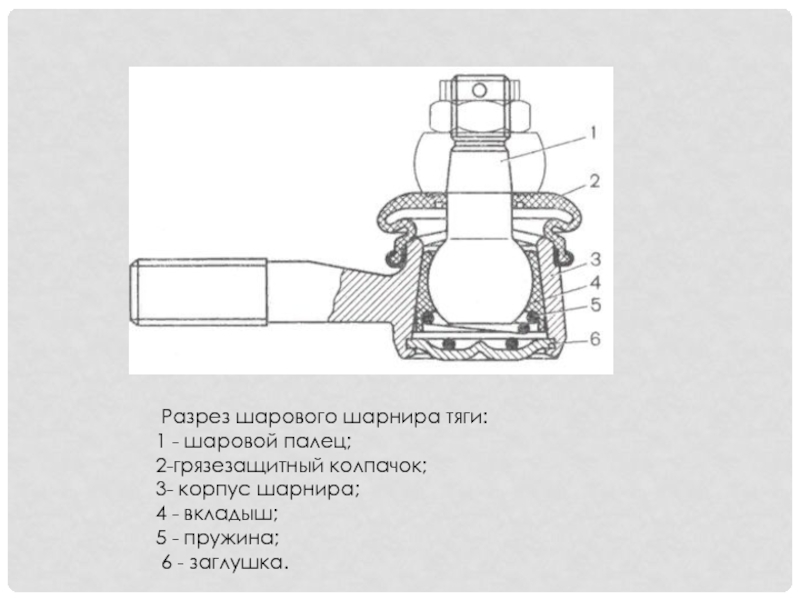 1
2
3
4
5
6

Разрез шарового шарнира тяги:
1 - шаровой палец;
2-грязезащитный колпачок;
3- корпус шарнира;
4 - вкладыш;
5 - пружина;
6 - заглушка.