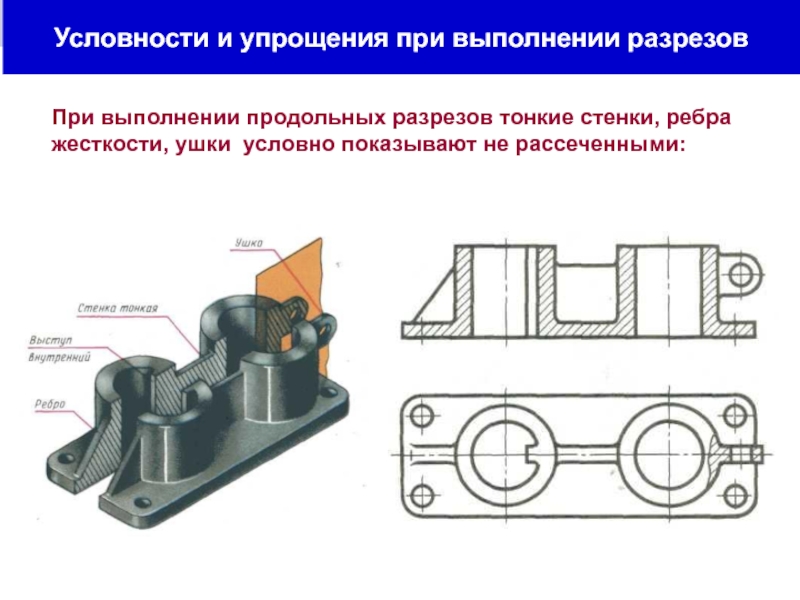 Условности и упрощения при выполнении разрезов

При выполнении продольных разрезов тонкие стенки, ребра жесткости, ушки условно показывают не рассеченными:

Ушко

Стенка тонкая

Выступ внутренний

Ребро