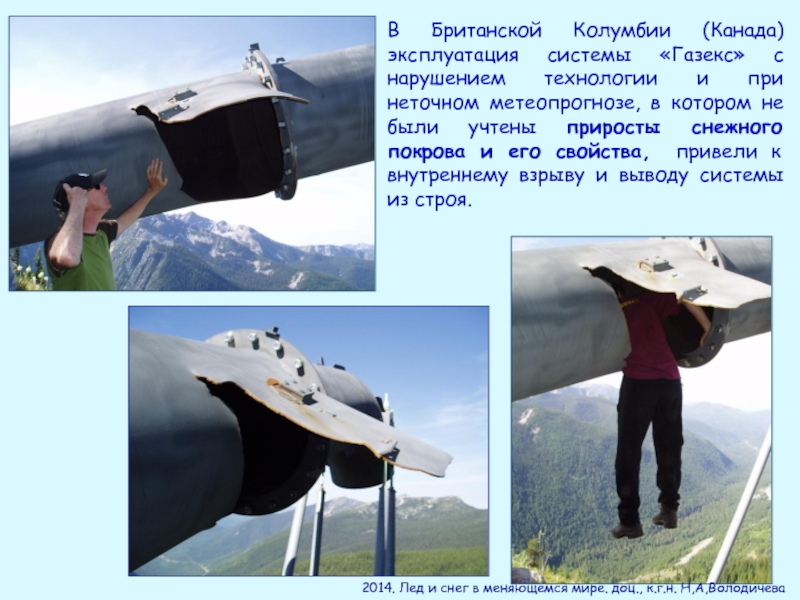 В Британской Колумбии (Канада) эксплуатация системы «Газекс» с нарушением технологии и при неточном метеопрогнозе, в котором не были учтены приросты снежного покрова и его свойства, привели к внутреннему взрыву и выводу системы из строя.

2014. Лед и снег в меняющемся мире. доц., к.г.н. Н.А.Володичева