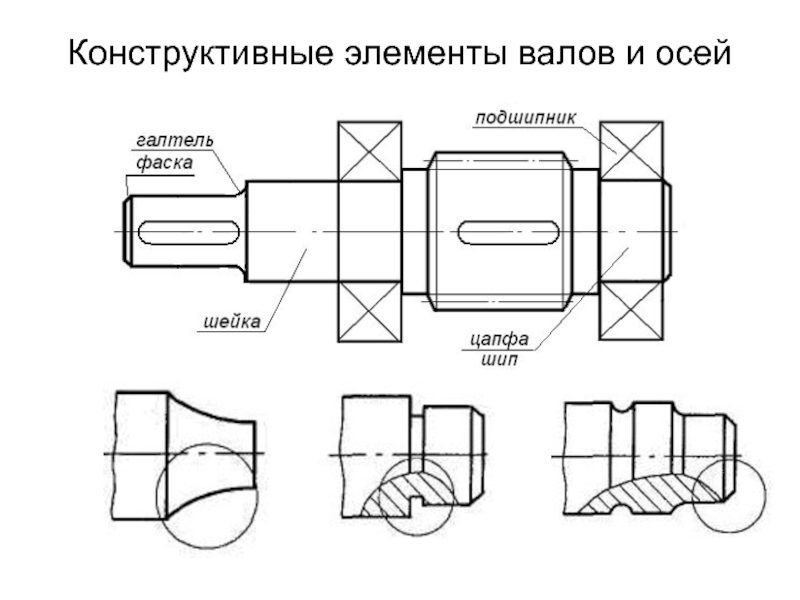 Конструктивные элементы валов и осей

галтель
фаска
подшипник
шейка
цапфа
шип