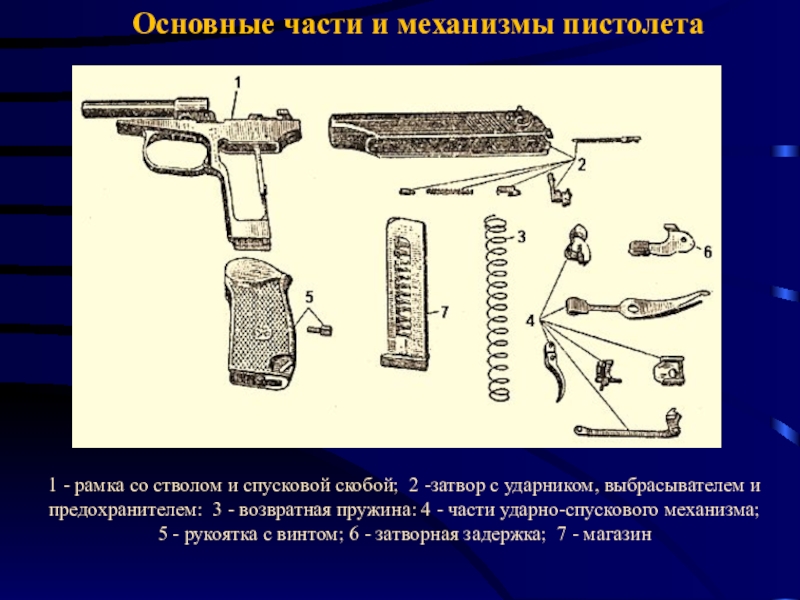 Основные части и механизмы пистолета

1

2

3

6

5

7

4

1 - рамка со стволом и спусковой скобой; 2 -затвор с ударником, выбрасывателем и предохранителем: 3 - возвратная пружина: 4 - части ударно-спускового механизма; 5 - рукоятка с винтом; 6 - затворная задержка; 7 - магазин