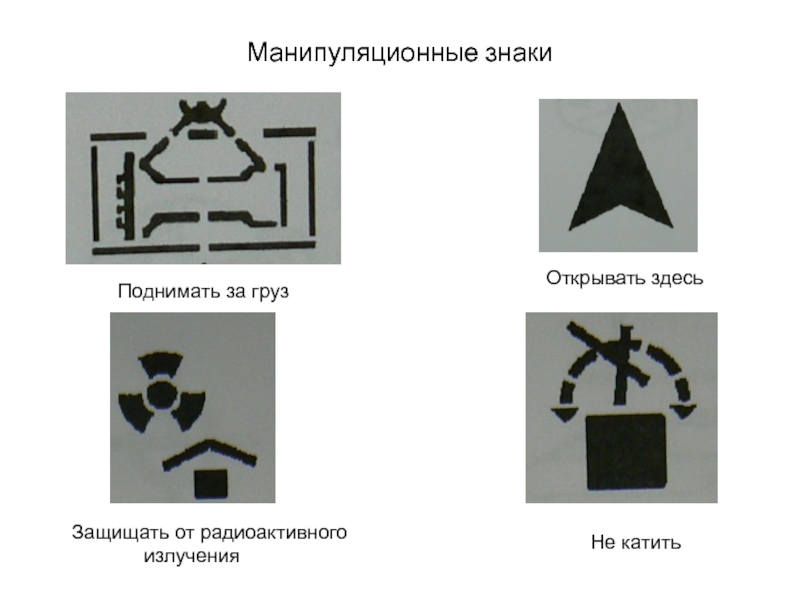 Манипуляционные знаки

Поднимать за груз

Открывать здесь

Защищать от радиоактивного излучения

Не катить