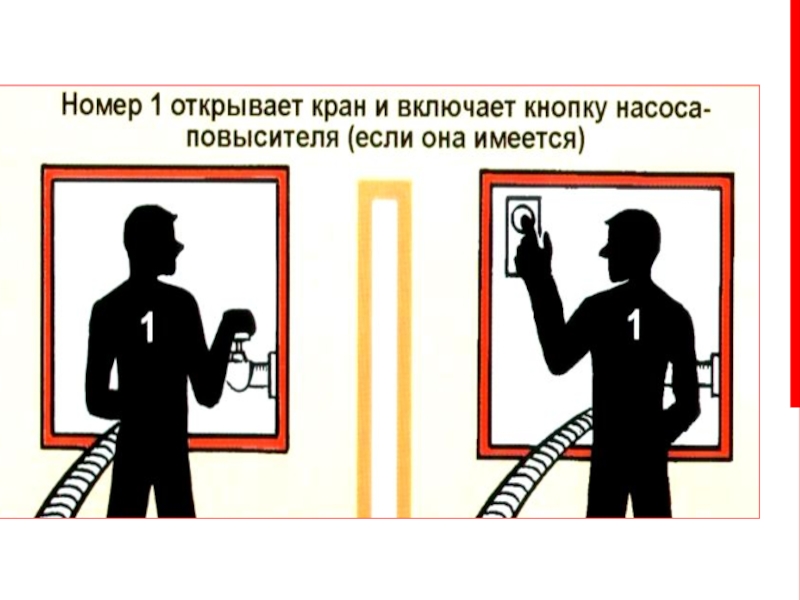 Номер 1 открывает кран и включает кнопку насоса-повысителя (если она имеется)

1

1